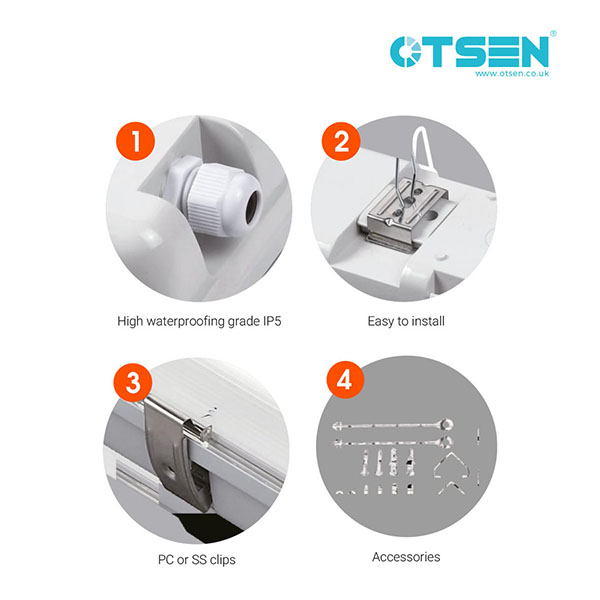 OTSEN®
www.otsen.co.uk

1

High waterproofing grade IP5

2

Easy to install

3

PC or SS clips

4

Accessories